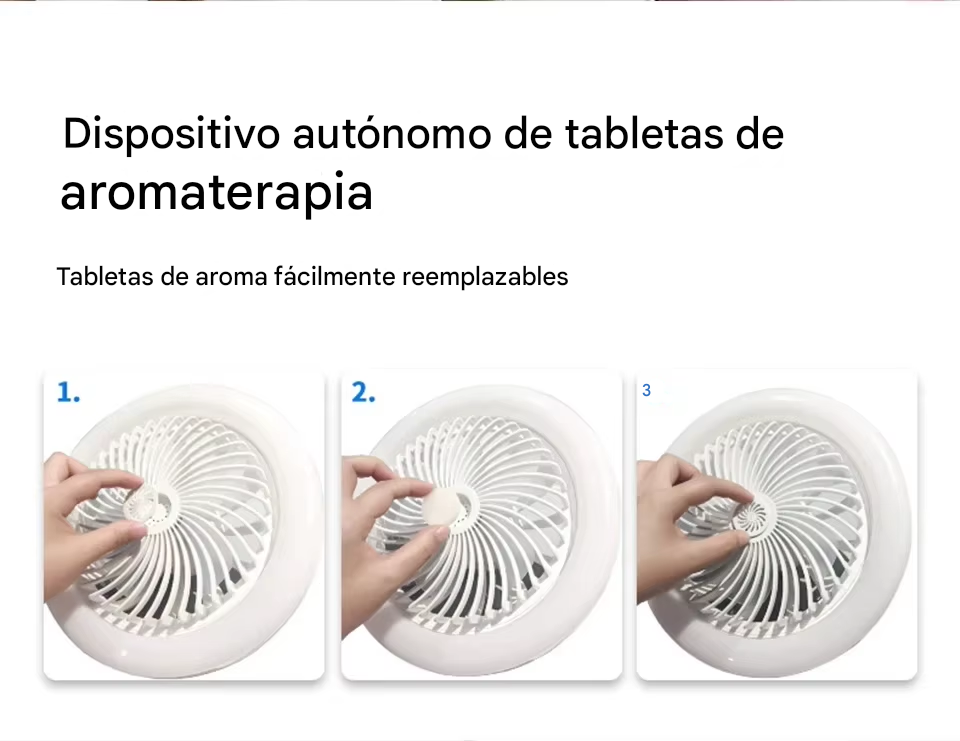 Dispositivo autónomo de tabletas de aromaterapia

Tabletas de aroma fácilmente reemplazables

1.

2.

3